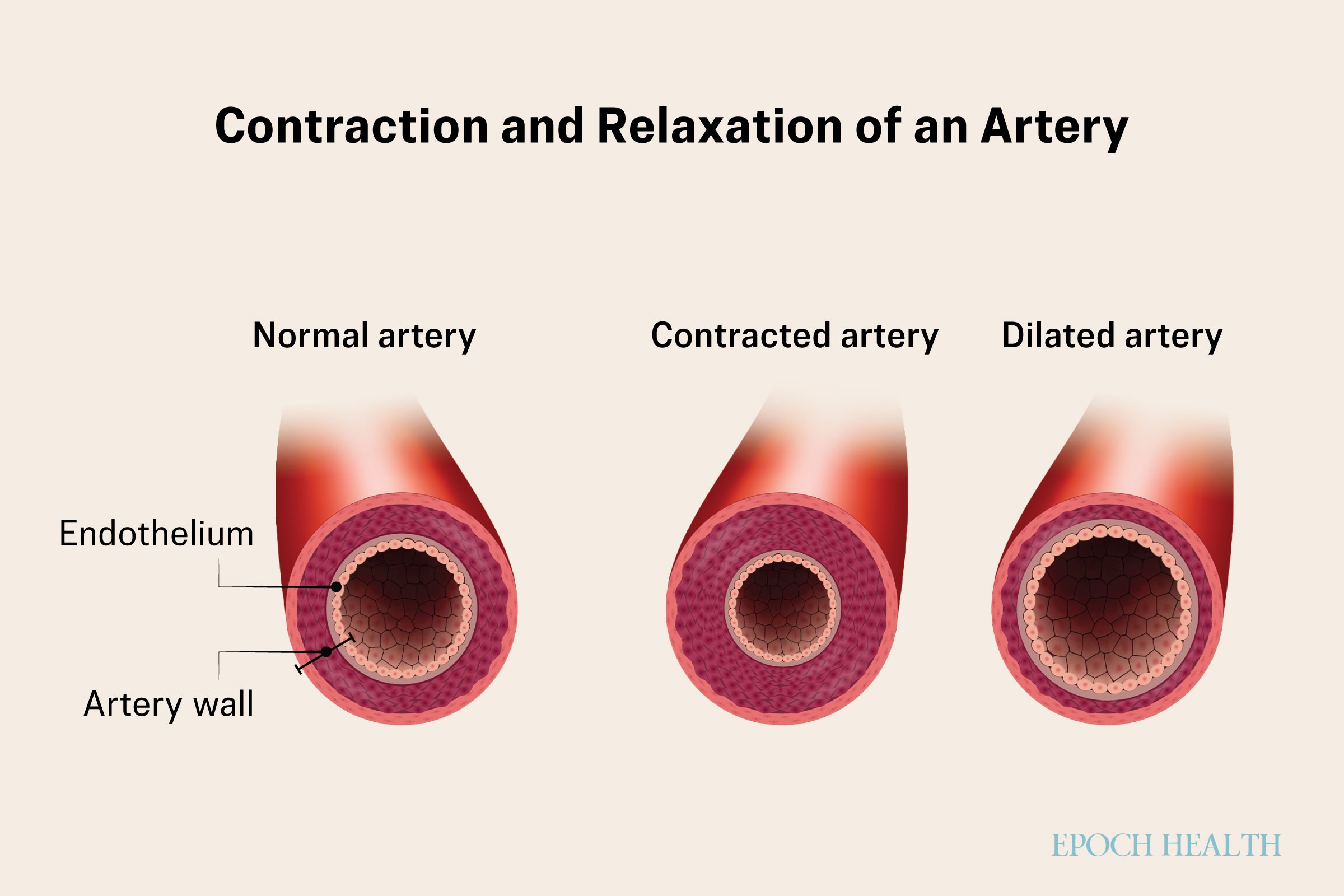 Contraction and Relaxation of an Artery

Normal artery

Contracted artery

Dilated artery

Endothelium

Artery wall

EPOCH HEALTH