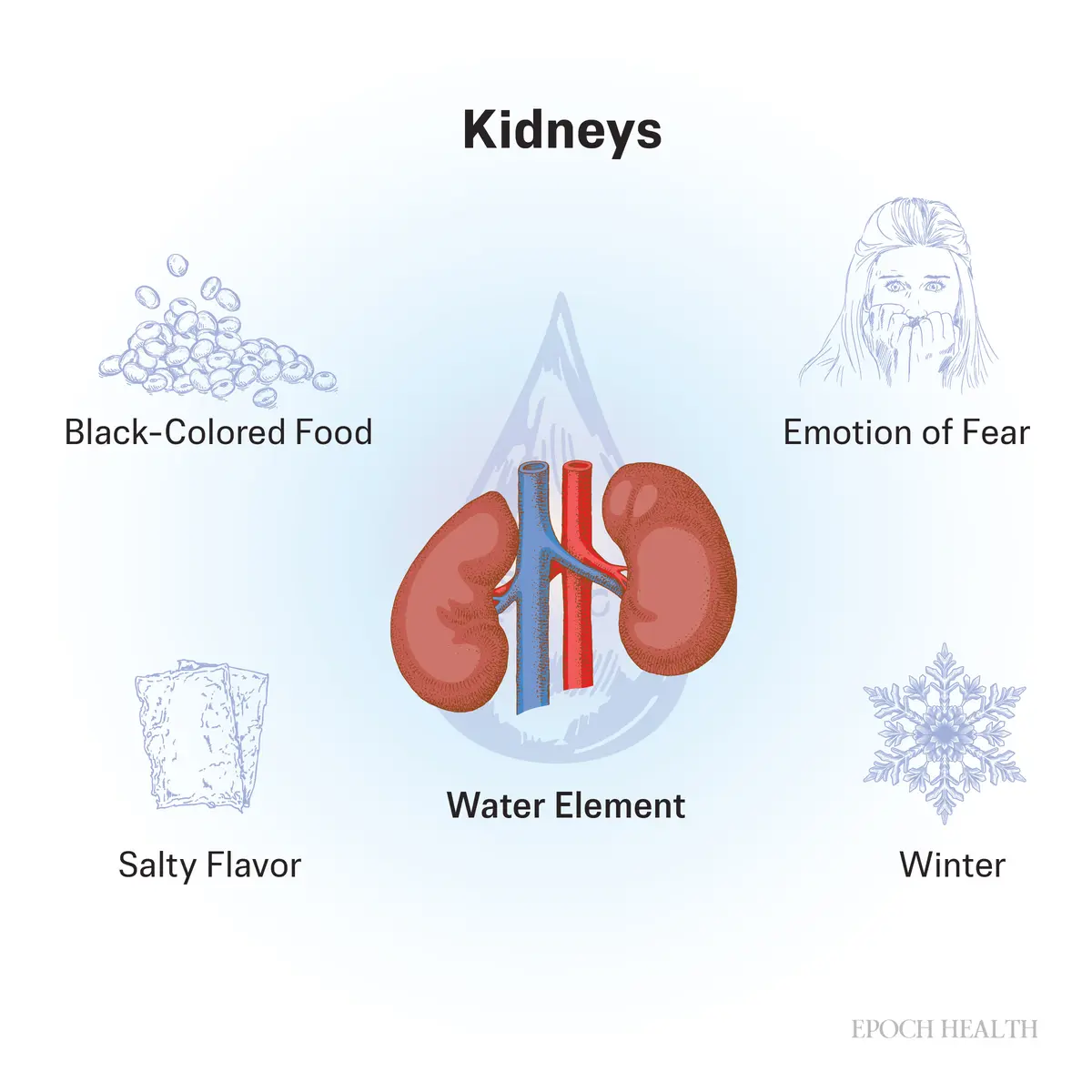 Kidneys

Black-Colored Food

Emotion of Fear

Water Element

Salty Flavor

Winter

EPOCH HEALTH